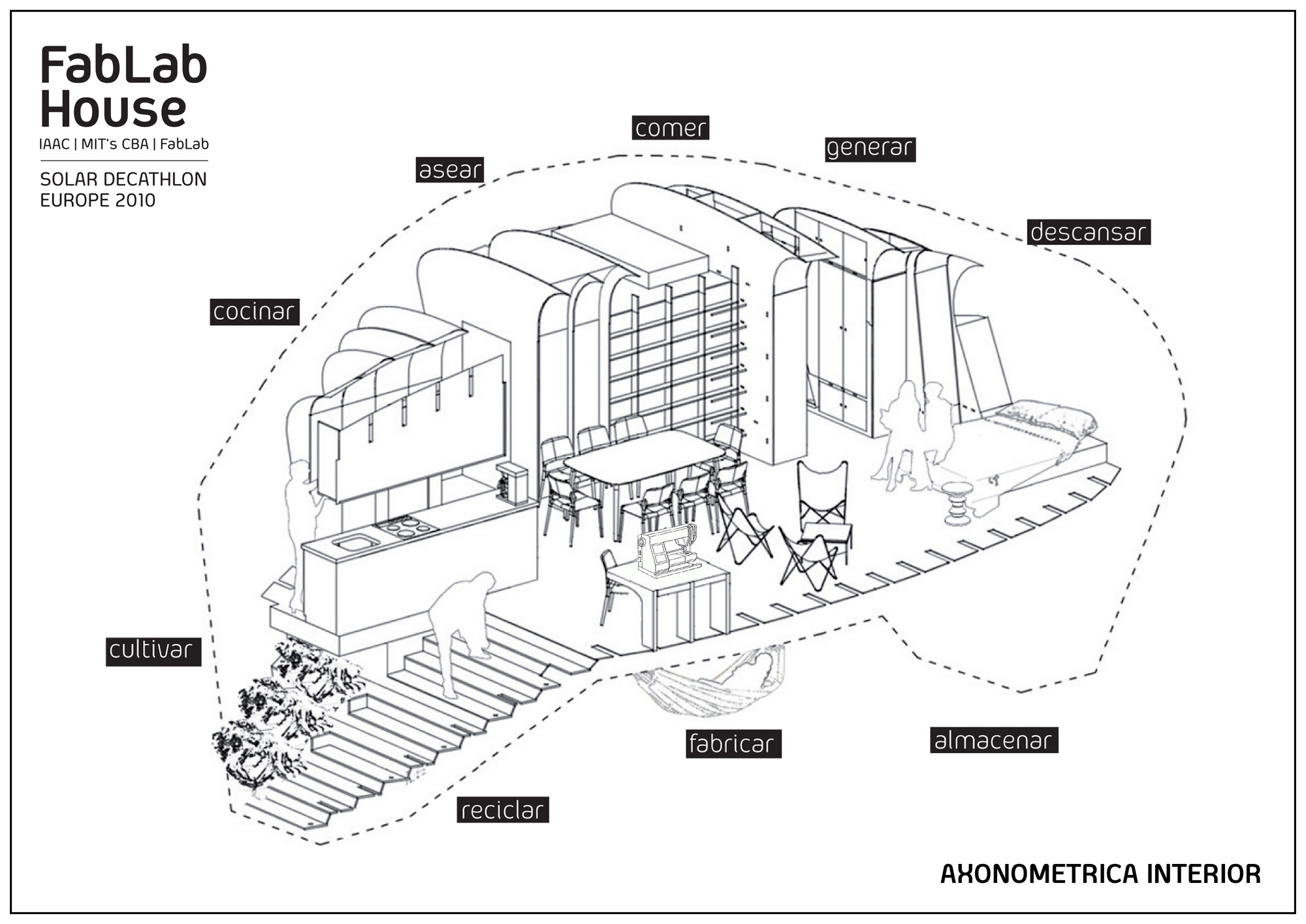 FabLab House
IAAC | MIT's CBA | FabLab

SOLAR DECATHLON EUROPE 2010

comer

generar

asear

descansar

cocinar

cultivar

fabricar

almacenar

reciclar

AXONOMETRICA INTERIOR