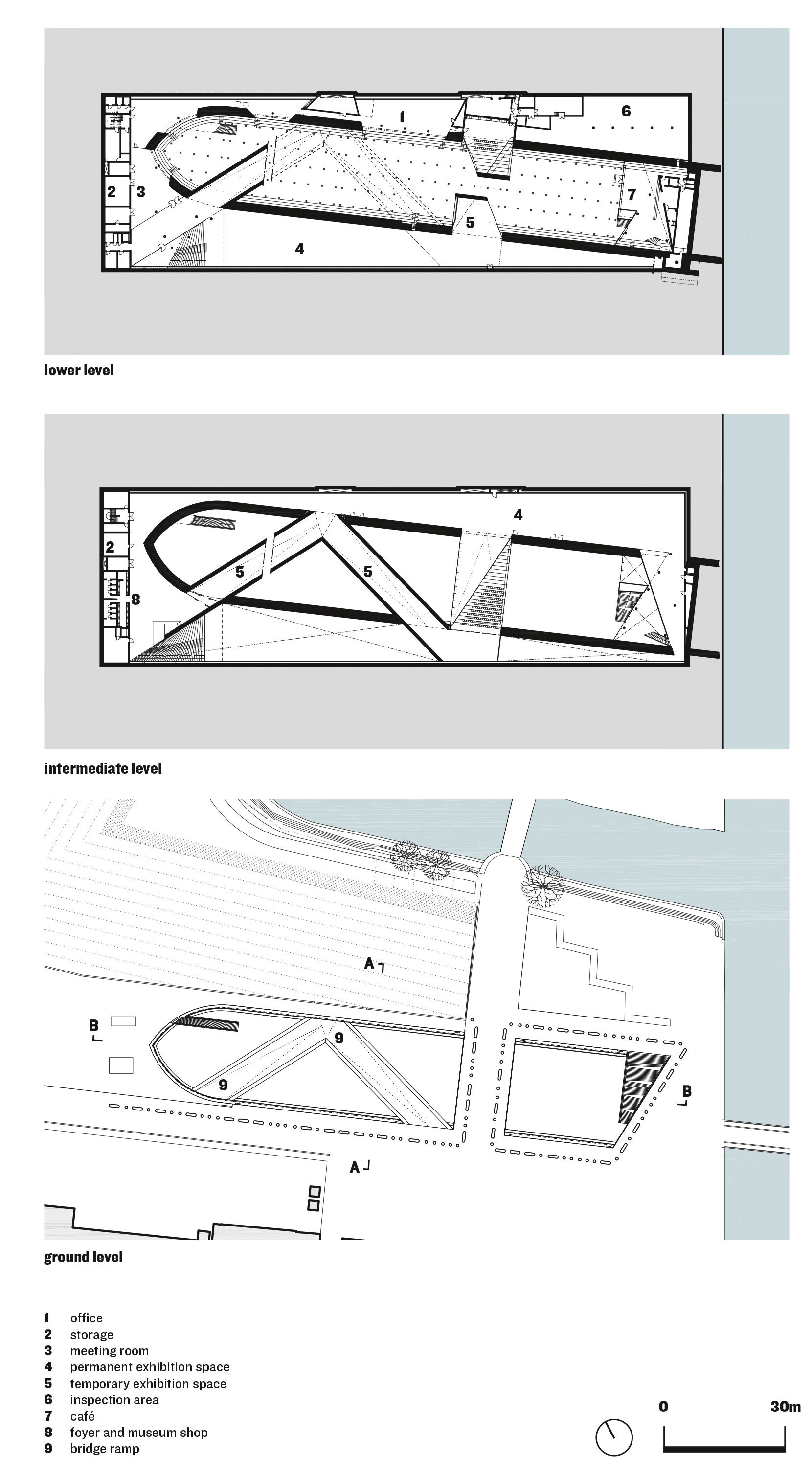 1
6
2
3
7
5
4

lower level

4
2
5
5
8

intermediate level

A
B
9
9
B
A

ground level

1 office
2 storage
3 meeting room
4 permanent exhibition space
5 temporary exhibition space
6 inspection area
7 café
8 foyer and museum shop
9 bridge ramp

0 30m