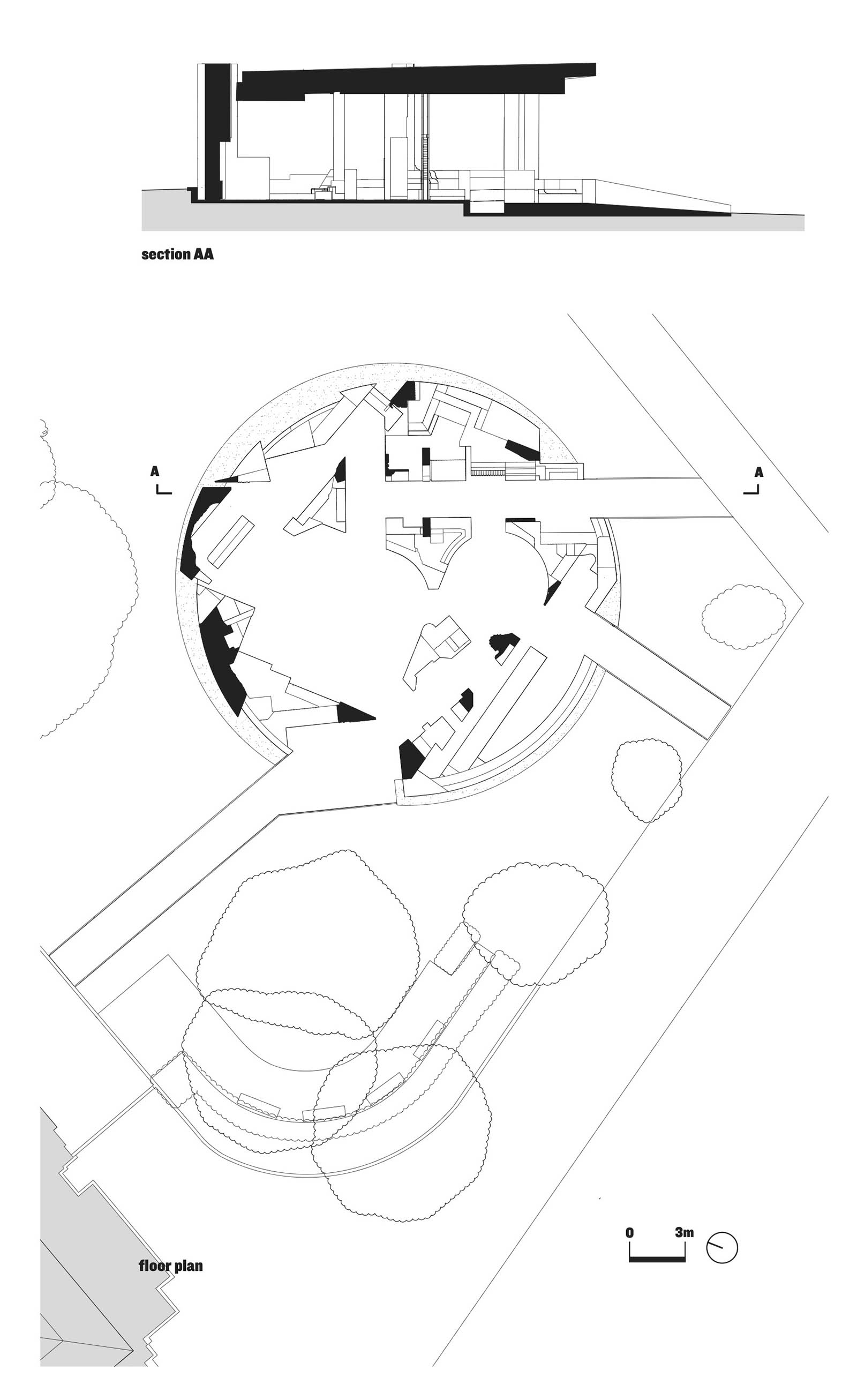 section AA

A

A

0

3m

floor plan