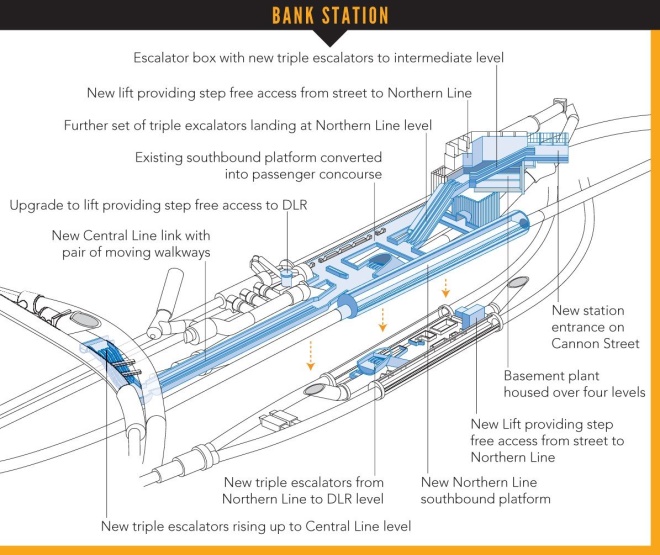 BANK STATION

Escalator box with new triple escalators to intermediate level

New lift providing step free access from street to Northern Line

Further set of triple excalators landing at Northern Line level

Existing southbound platform converted into passenger concourse

Upgrade to lift providing step free access to DLR

New Central Line link with pair of moving walkways

New station entrance on Cannon Street

Basement plant housed over four levels

New Lift providing step free access from street to Northern Line

New triple escalators from Northern Line to DLR level

New Northern Line southbound platform

New triple escalators rising up to Central Line level