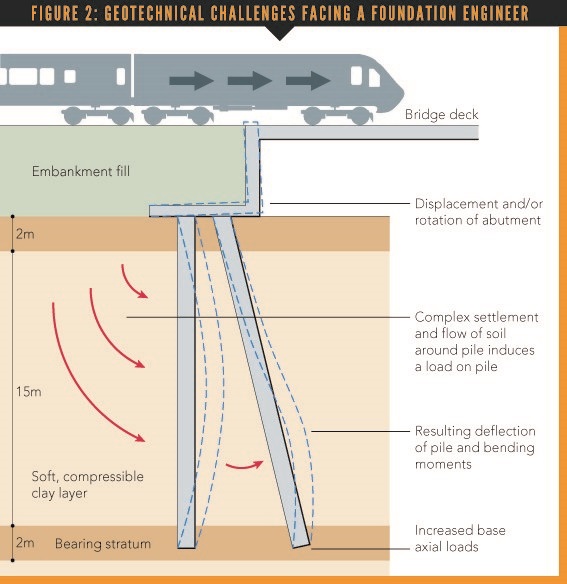 FIGURE 2: GEOTECHNICAL CHALLENGES FACING A FOUNDATION ENGINEER

Bridge deck

Embankment fill

Displacement and/or rotation of abutment

2m

Complex settlement and flow of soil around pile induces a load on pile

15m

Resulting deflection of pile and bending moments

Soft, compressible clay layer

2m

Bearing stratum

Increased base axial loads