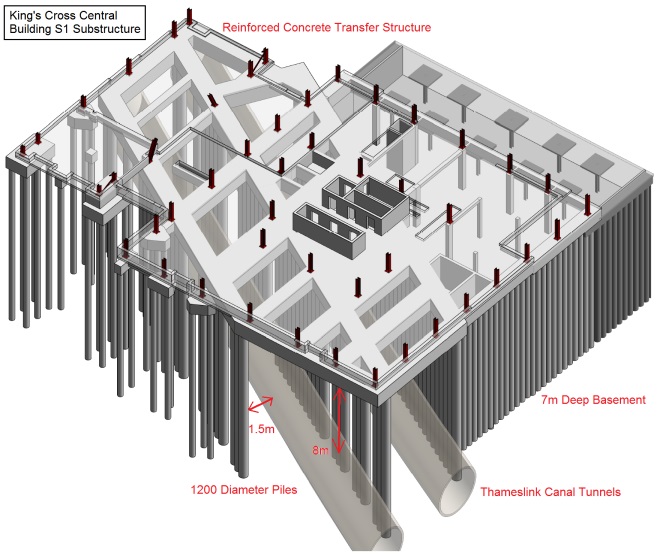 King's Cross Central
Building S1 Substructure

Reinforced Concrete Transfer Structure

7m Deep Basement

1.5m

8m

1200 Diameter Piles

Thameslink Canal Tunnels