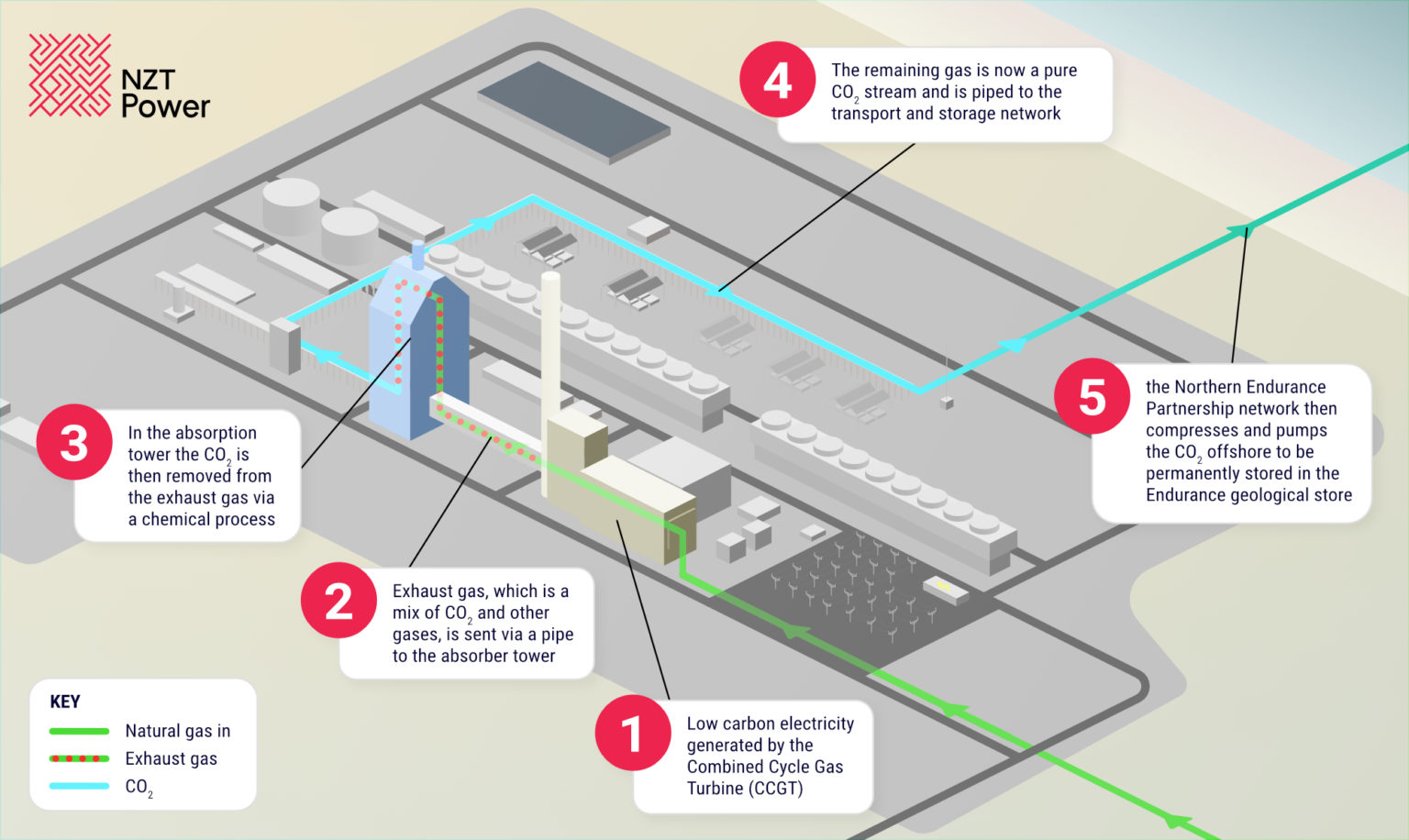 NZT Power

4 The remaining gas is now a pure $CO_2$ stream and is piped to the transport and storage network

5 the Northern Endurance Partnership network then compresses and pumps the $CO_2$ offshore to be permanently stored in the Endurance geological store

3 In the absorption tower the $CO_2$ is then removed from the exhaust gas via a chemical process

2 Exhaust gas, which is a mix of $CO_2$ and other gases, is sent via a pipe to the absorber tower

1 Low carbon electricity generated by the Combined Cycle Gas Turbine (CCGT)

KEY
Natural gas in
Exhaust gas
$CO_2$