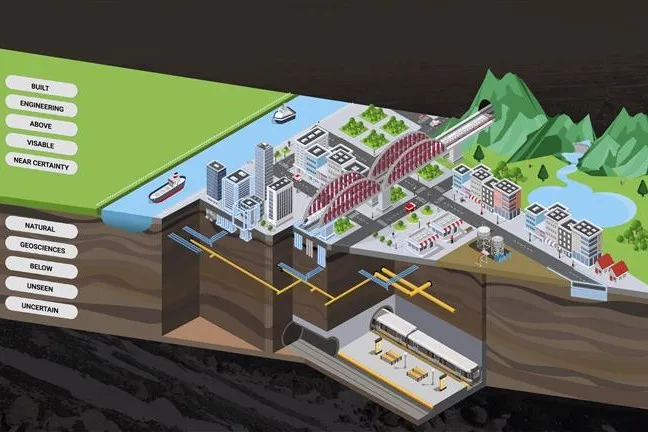 BUILT
ENGINEERING
ABOVE
VISABLE
NEAR CERTAINTY

NATURAL
GEOSCIENCES
BELOW
UNSEEN
UNCERTAIN