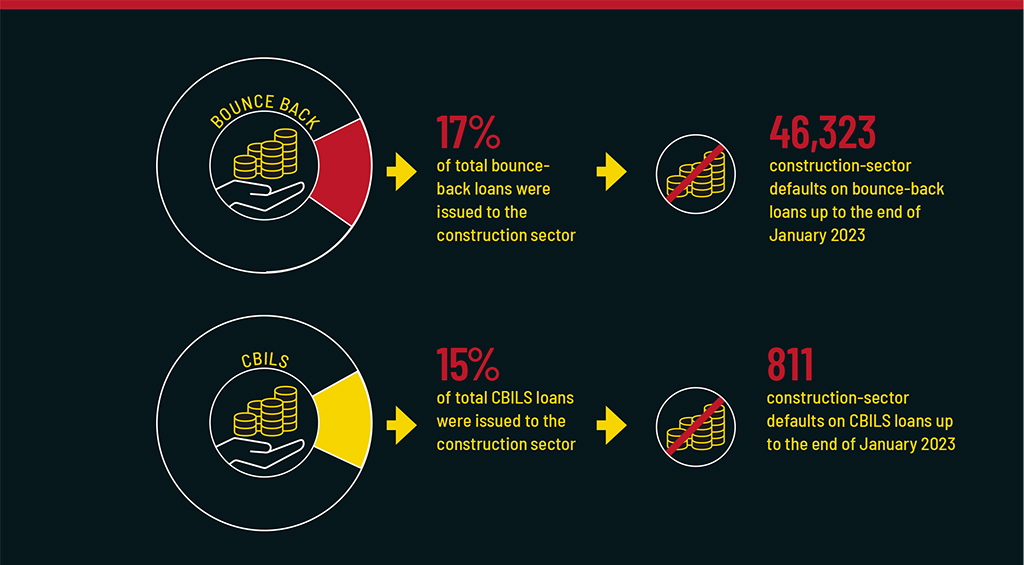 BOUNCE BACK

17%
of total bounce-back loans were issued to the construction sector

46,323
construction-sector defaults on bounce-back loans up to the end of January 2023

CBILS

15%
of total CBILS loans were issued to the construction sector

811
construction-sector defaults on CBILS loans up to the end of January 2023