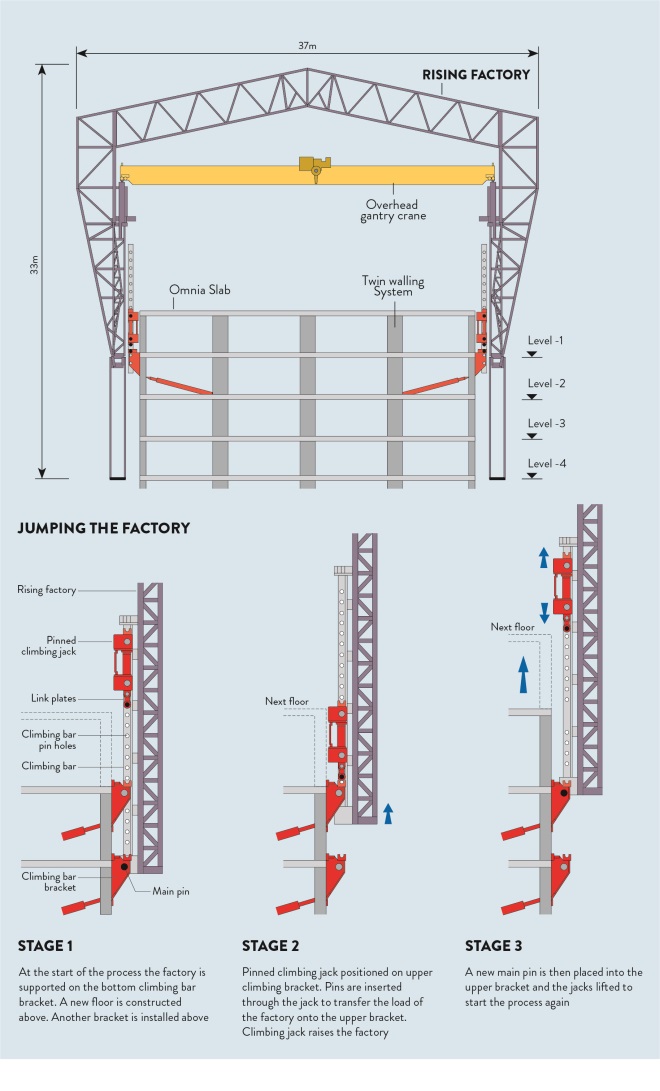 37m

RISING FACTORY

33m

Overhead gantry crane

Omnia Slab

Twin walling System

Level -1

Level -2

Level -3

Level -4

JUMPING THE FACTORY

Rising factory

Pinned climbing jack

Link plates

Climbing bar pin holes

Climbing bar

Climbing bar bracket

Main pin

Next floor

Next floor

STAGE 1

At the start of the process the factory is supported on the bottom climbing bar bracket. A new floor is constructed above. Another bracket is installed above

STAGE 2

Pinned climbing jack positioned on upper climbing bracket. Pins are inserted through the jack to transfer the load of the factory onto the upper bracket. Climbing jack raises the factory

STAGE 3

A new main pin is then placed into the upper bracket and the jacks lifted to start the process again