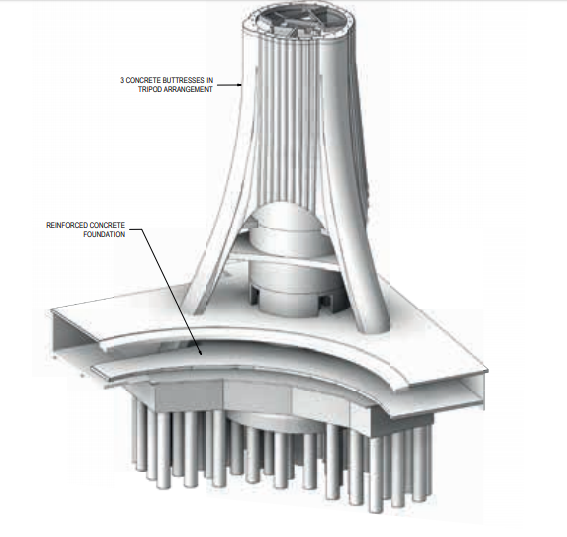 3 CONCRETE BUTTRESSES IN TRIPOD ARRANGEMENT

REINFORCED CONCRETE FOUNDATION