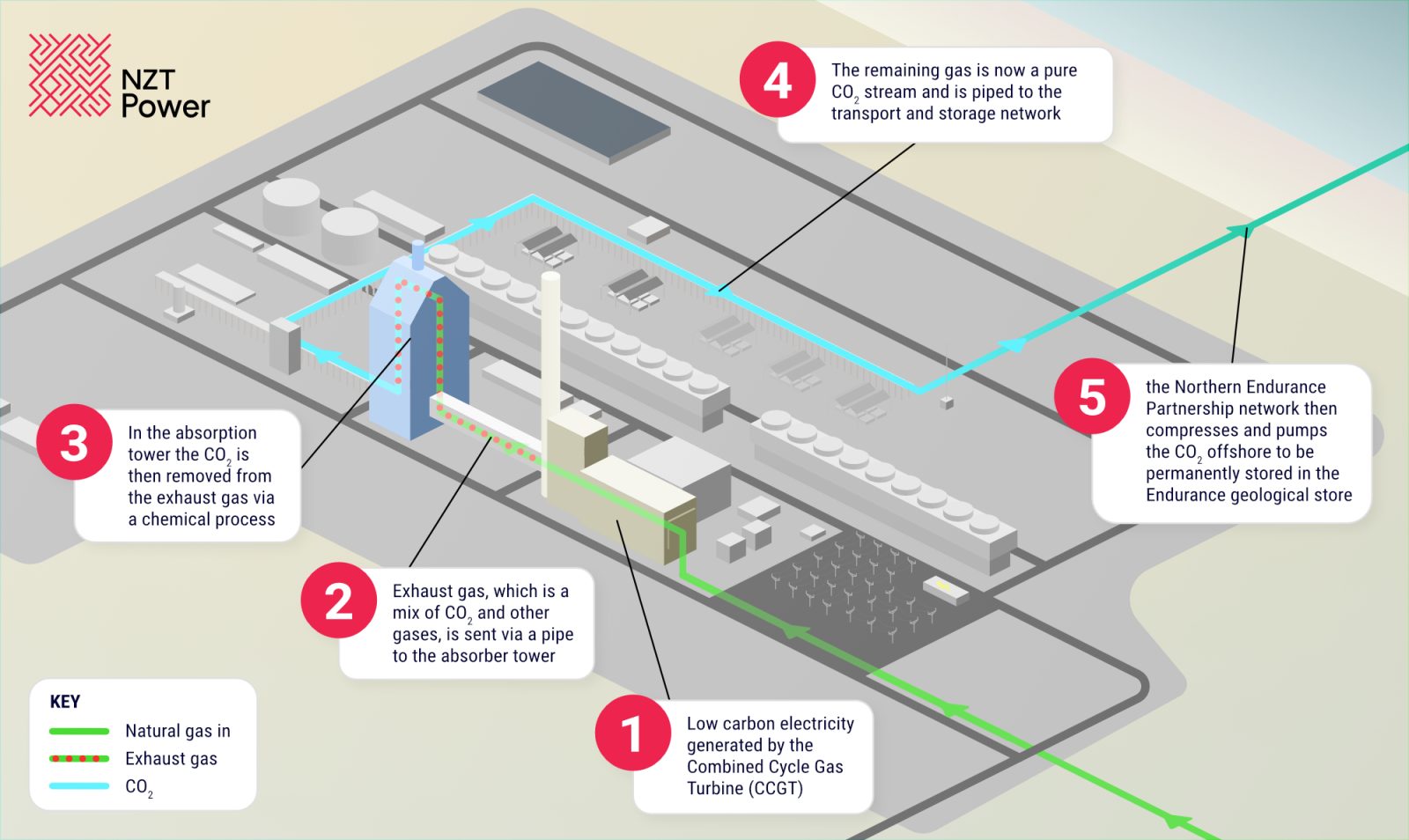 NZT Power

4 The remaining gas is now a pure $CO_2$ stream and is piped to the transport and storage network

3 In the absorption tower the $CO_2$ is then removed from the exhaust gas via a chemical process

5 the Northern Endurance Partnership network then compresses and pumps the $CO_2$ offshore to be permanently stored in the Endurance geological store

2 Exhaust gas, which is a mix of $CO_2$ and other gases, is sent via a pipe to the absorber tower

1 Low carbon electricity generated by the Combined Cycle Gas Turbine (CCGT)

KEY
Natural gas in
Exhaust gas
$CO_2$