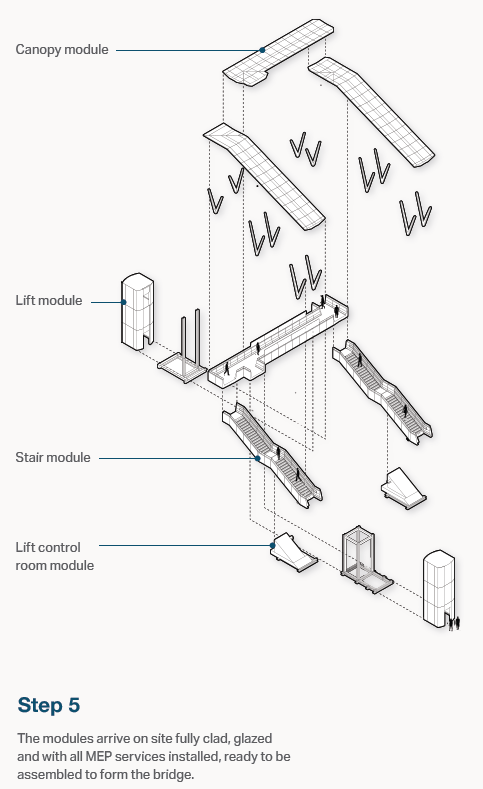 Canopy module

Lift module

Stair module

Lift control room module

Step 5

The modules arrive on site fully clad, glazed and with all MEP services installed, ready to be assembled to form the bridge.