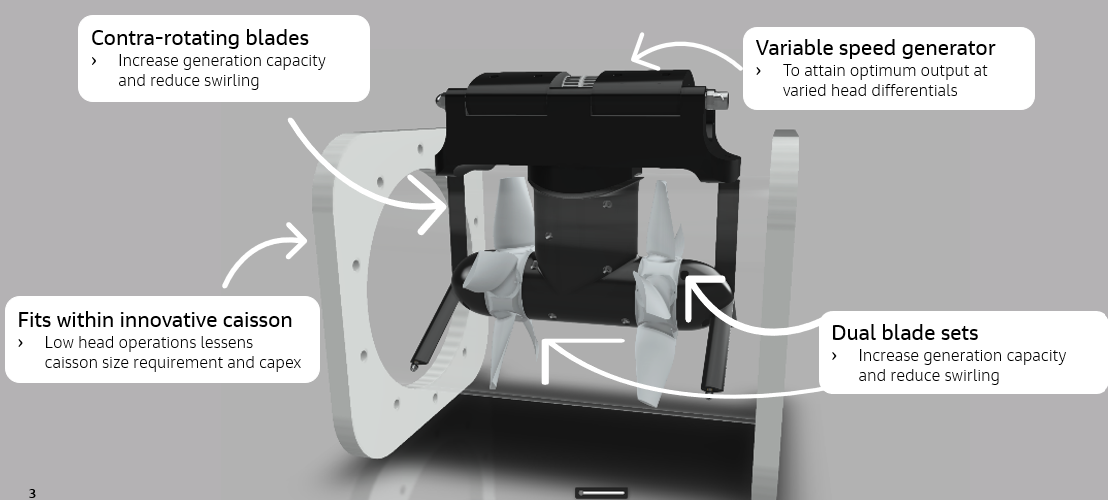 Contra-rotating blades
› Increase generation capacity and reduce swirling

Variable speed generator
› To attain optimum output at varied head differentials

Fits within innovative caisson
› Low head operations lessens caisson size requirement and capex

Dual blade sets
› Increase generation capacity and reduce swirling

3